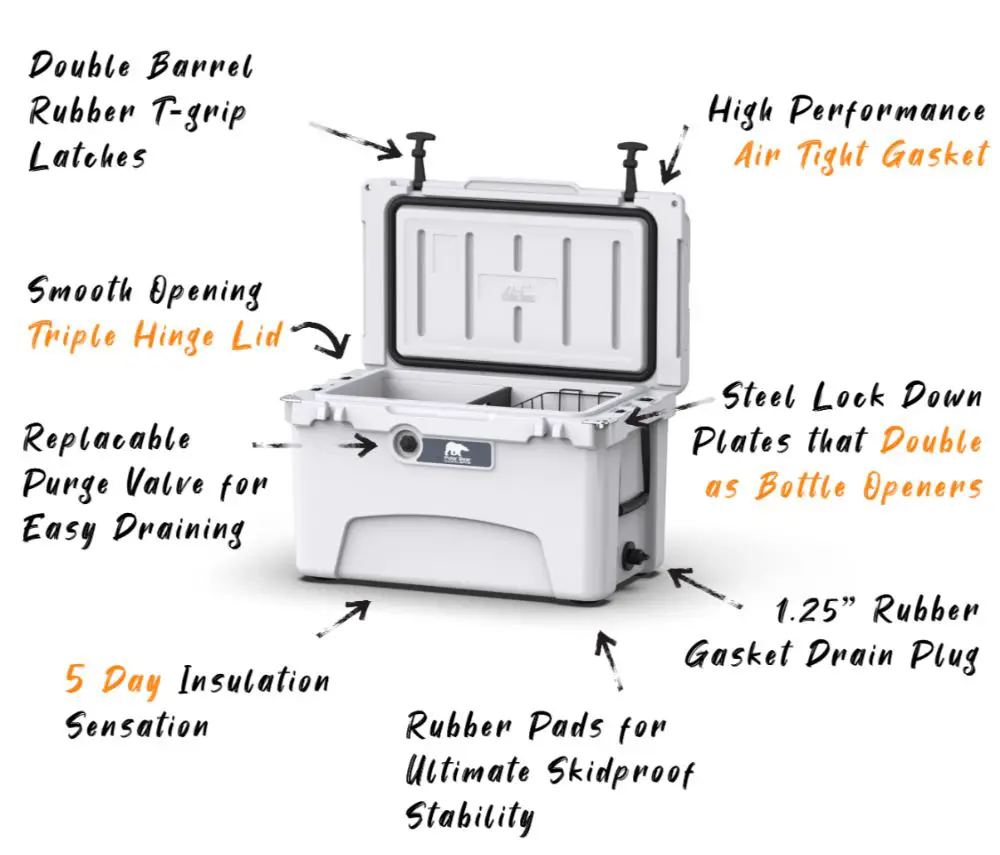 Double Barrel Rubber T-grip Latches

High Performance Air Tight Gasket

Smooth Opening Triple Hinge Lid

Steel Lock Down Plates that Double as Bottle Openers

Replacable Purge Valve for Easy Draining

1.25" Rubber Gasket Drain Plug

5 Day Insulation Sensation

Rubber Pads for Ultimate Skidproof Stability